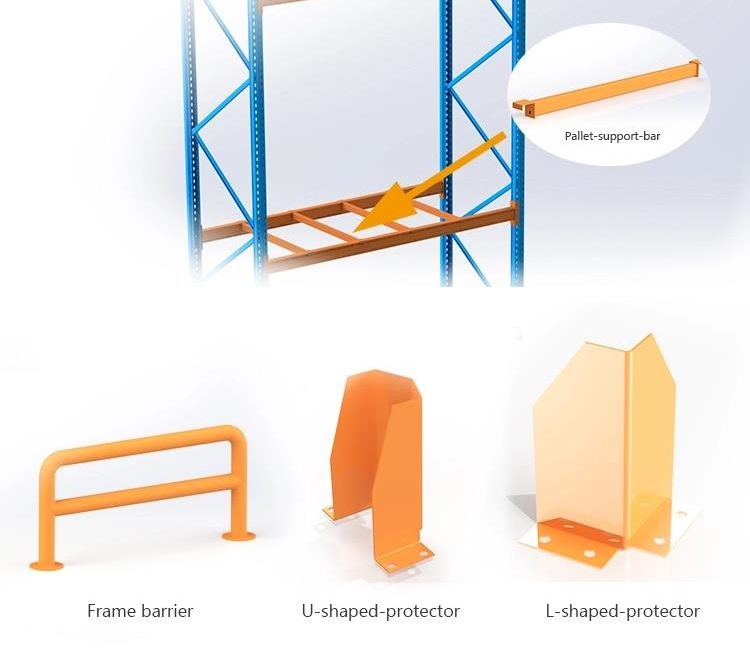 Pallet-support-bar

Frame barrier

U-shaped-protector

L-shaped-protector